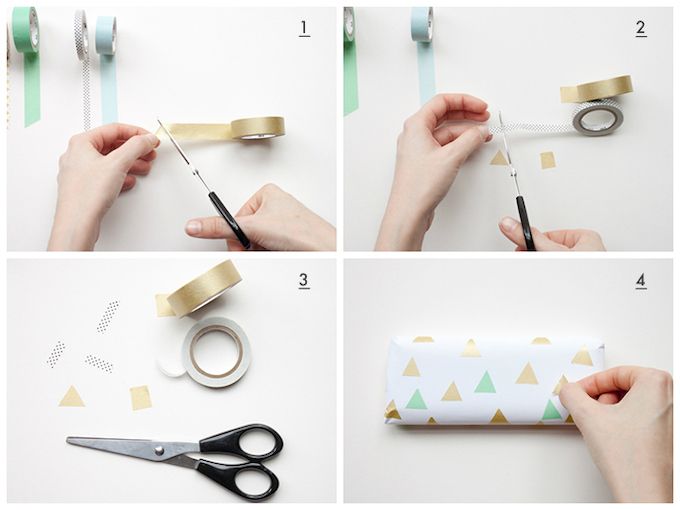 1

2

3

4